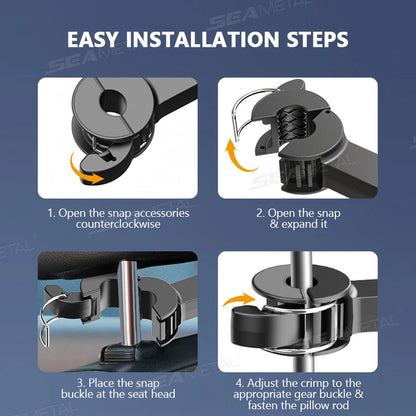 SEAMETAL

EASY INSTALLATION STEPS

1. Open the snap accessories counterclockwise

2. Open the snap & expand it

3. Place the snap buckle at the seat head

4. Adjust the crimp to the appropriate gear buckle & fasten the pillow rod